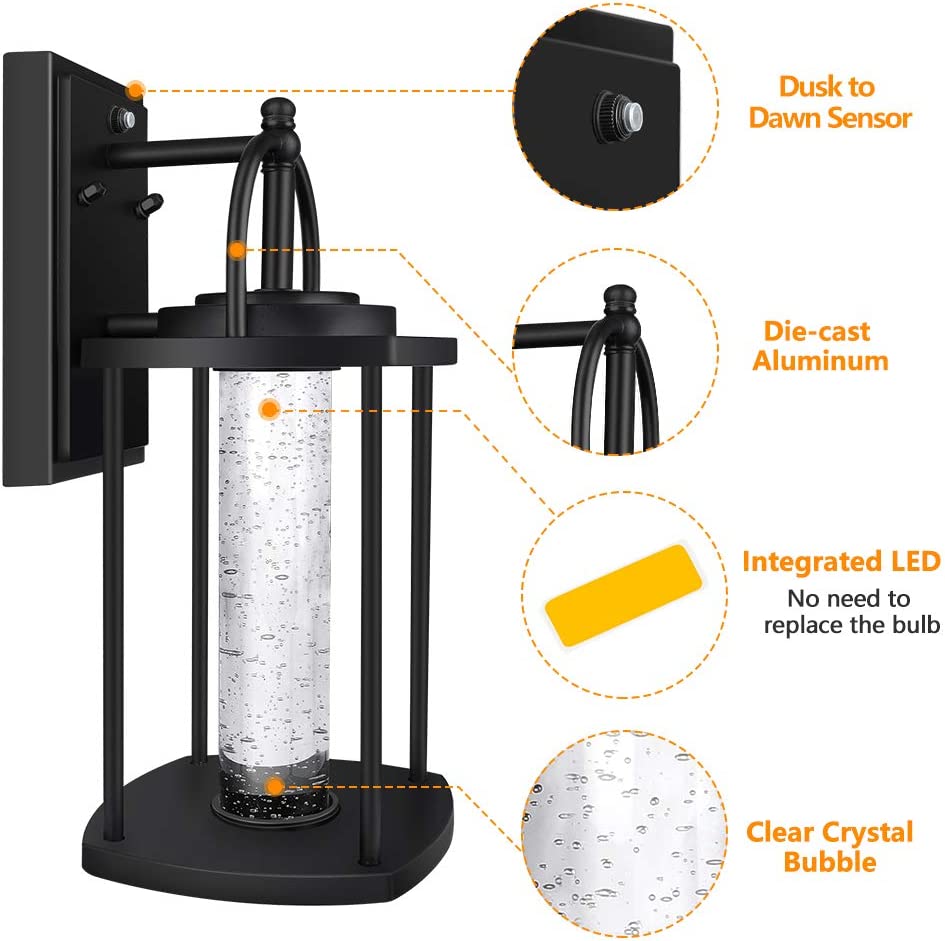 Dusk to Dawn Sensor

Die-cast Aluminum

Integrated LED
No need to replace the bulb

Clear Crystal Bubble