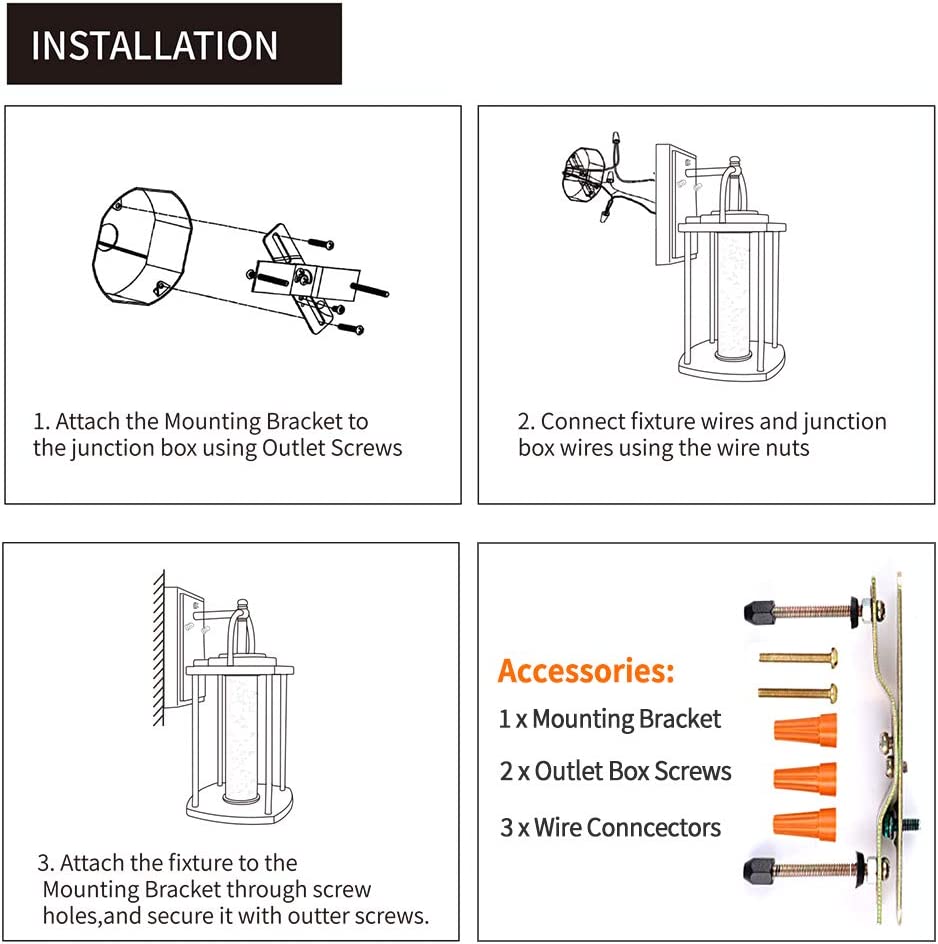 INSTALLATION

1. Attach the Mounting Bracket to the junction box using Outlet Screws

2. Connect fixture wires and junction box wires using the wire nuts

3. Attach the fixture to the Mounting Bracket through screw holes,and secure it with outter screws.

Accessories:

1 x Mounting Bracket

2 x Outlet Box Screws

3 x Wire Conncectors