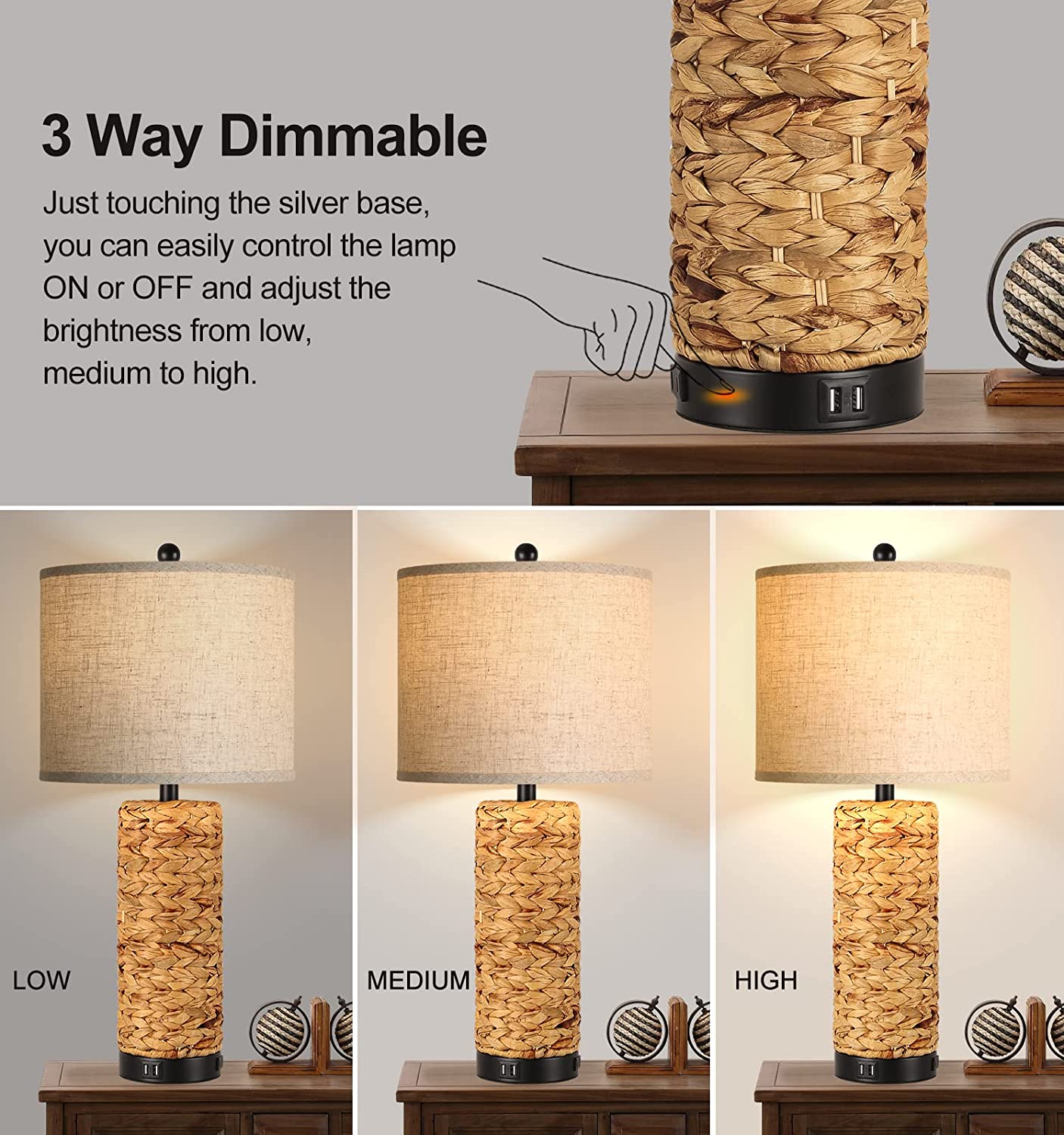 3 Way Dimmable

Just touching the silver base, you can easily control the lamp ON or OFF and adjust the brightness from low, medium to high.

LOW

MEDIUM

HIGH